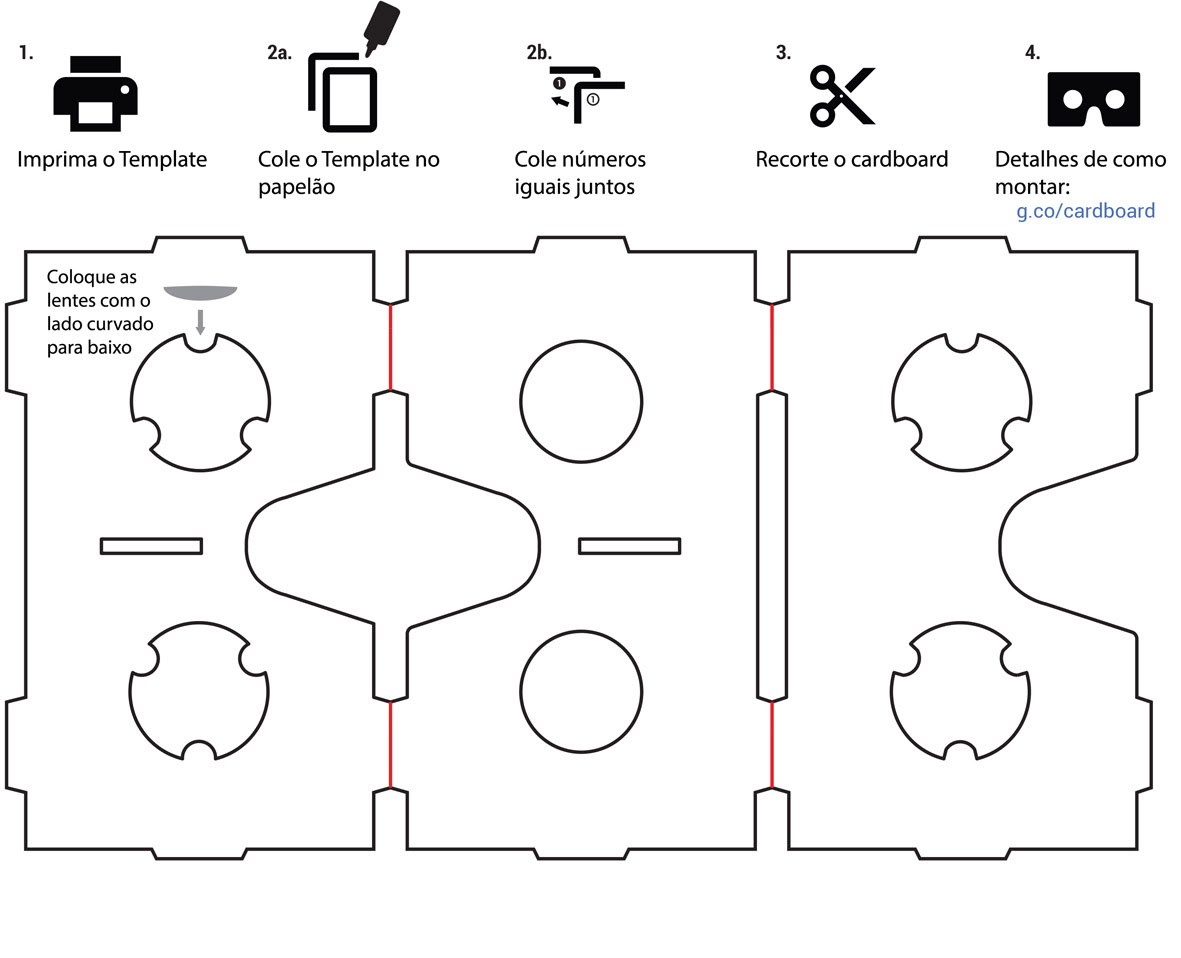 1.
Imprima o Template

2a.
Cole o Template no papelão

2b.
1
1
Cole números iguais juntos

3.
Recorte o cardboard

4.
Detalhes de como montar:
g.co/cardboard

Coloque as lentes com o lado curvado para baixo